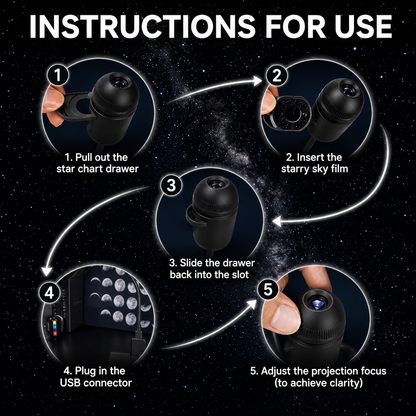 INSTRUCTIONS FOR USE

1

1. Pull out the star chart drawer

2

2. Insert the starry sky film

3

3. Slide the drawer back into the slot

4

4. Plug in the USB connector

5

5. Adjust the projection focus (to achieve clarity)